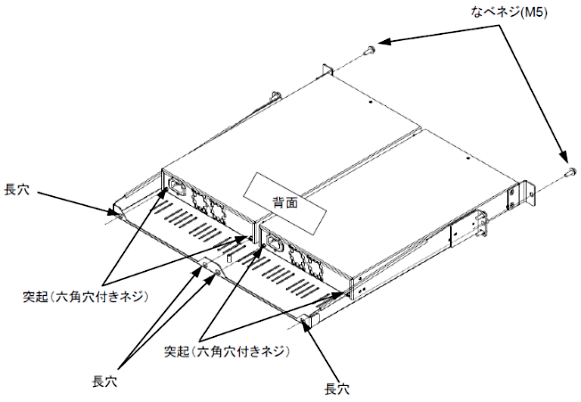 なべネジ(M5)

長穴

背面

突起（六角穴付きネジ）

突起（六角穴付きネジ）

長穴

長穴