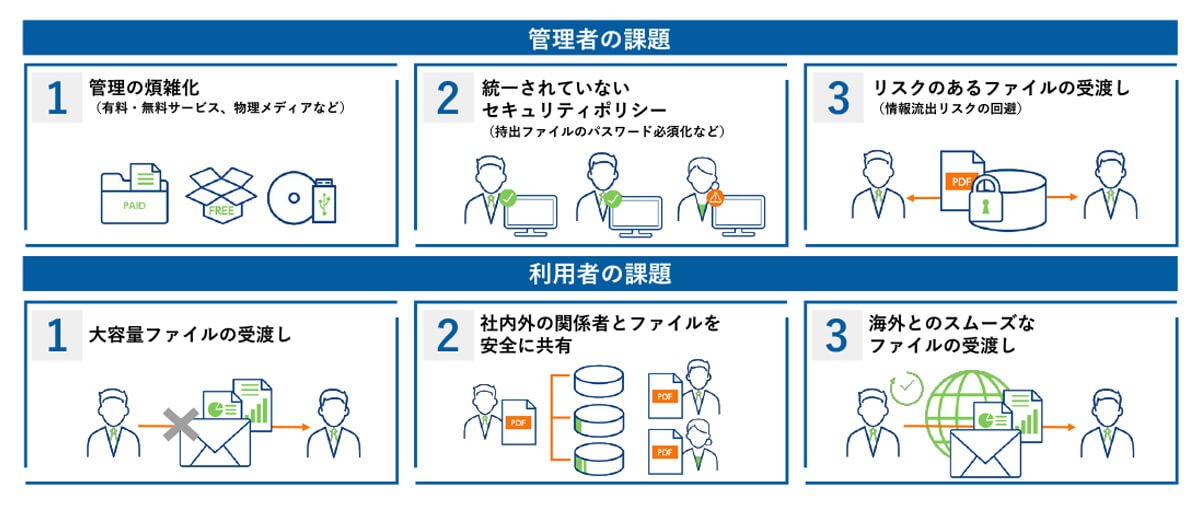 管理者の課題

1 管理の煩雑化
（有料・無料サービス、物理メディアなど）

PAID
FREE

2 統一されていない
セキュリティポリシー
（持出ファイルのパスワード必須化など）

3 リスクのあるファイルの受渡し
（情報流出リスクの回避）

PDF

利用者の課題

1 大容量ファイルの受渡し

2 社内外の関係者とファイルを
安全に共有

PDF
PDF
PDF

3 海外とのスムーズな
ファイルの受渡し